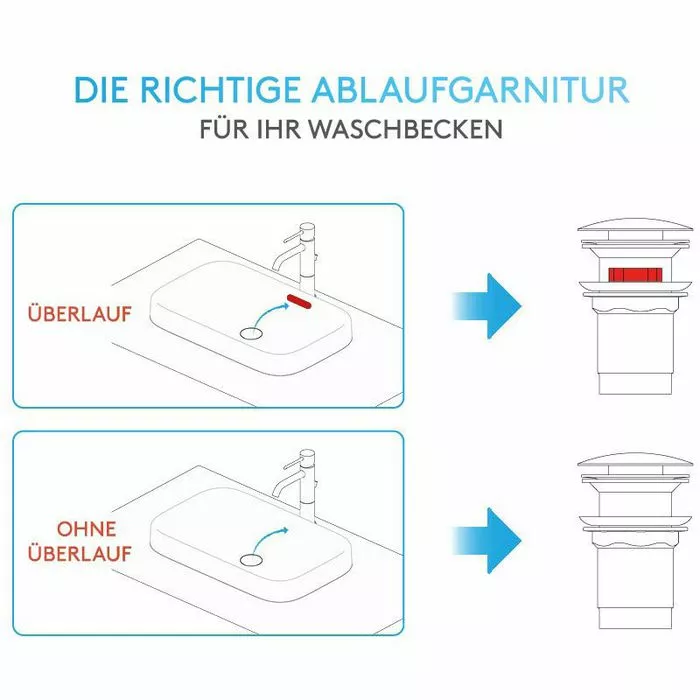 DIE RICHTIGE ABLAUFGARNITUR
FÜR IHR WASCHBECKEN

ÜBERLAUF

OHNE ÜBERLAUF