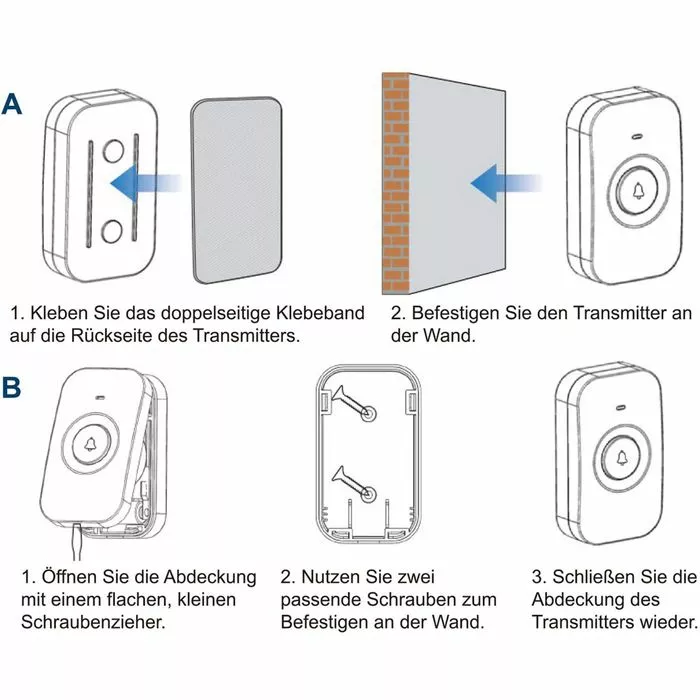 A

1. Kleben Sie das doppelseitige Klebeband auf die Rückseite des Transmitters.

2. Befestigen Sie den Transmitter an der Wand.

B

1. Öffnen Sie die Abdeckung mit einem flachen, kleinen Schraubenzieher.

2. Nutzen Sie zwei passende Schrauben zum Befestigen an der Wand.

3. Schließen Sie die Abdeckung des Transmitters wieder.